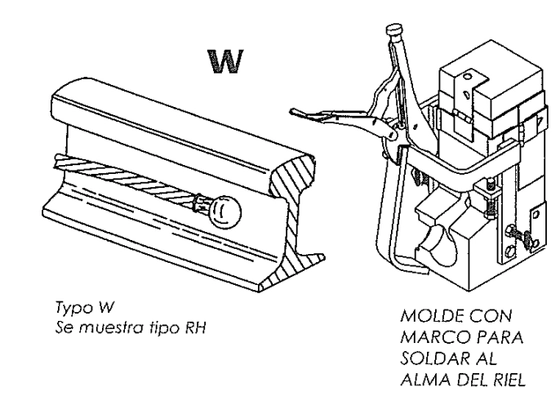 W

Typo W
Se muestra tipo RH

MOLDE CON MARCO PARA SOLDAR AL ALMA DEL RIEL