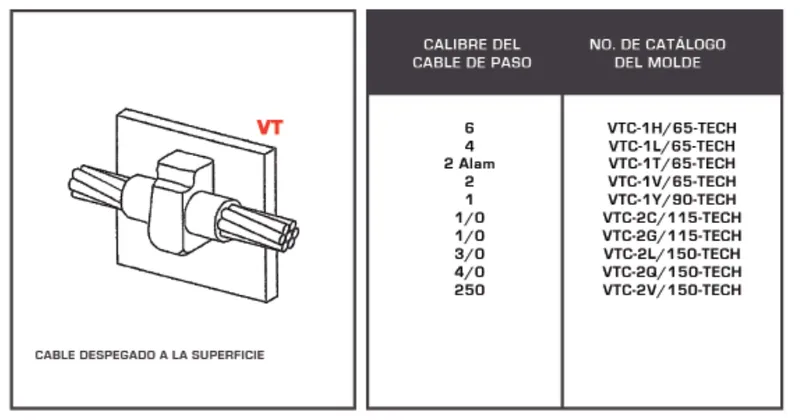 VT

CABLE DESPEGADO A LA SUPERFICIE

| CALIBRE DEL CABLE DE PASO | NO. DE CATÁLOGO DEL MOLDE |
|---|---|
| 6 | VTC-1H/65-TECH |
| 4 | VTC-1L/65-TECH |
| 2 Alam | VTC-1T/65-TECH |
| 2 | VTC-1V/65-TECH |
| 1 | VTC-1Y/90-TECH |
| 1/0 | VTC-2C/115-TECH |
| 1/0 | VTC-2G/115-TECH |
| 3/0 | VTC-2L/150-TECH |
| 4/0 | VTC-2Q/150-TECH |
| 250 | VTC-2V/150-TECH |