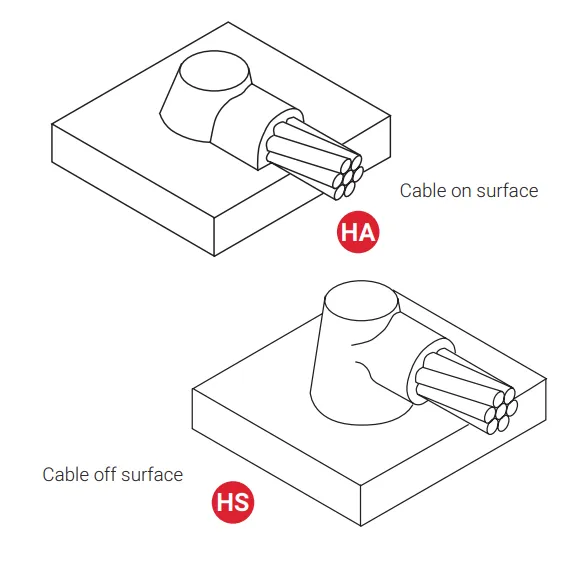 Cable on surface

HA

Cable off surface

HS